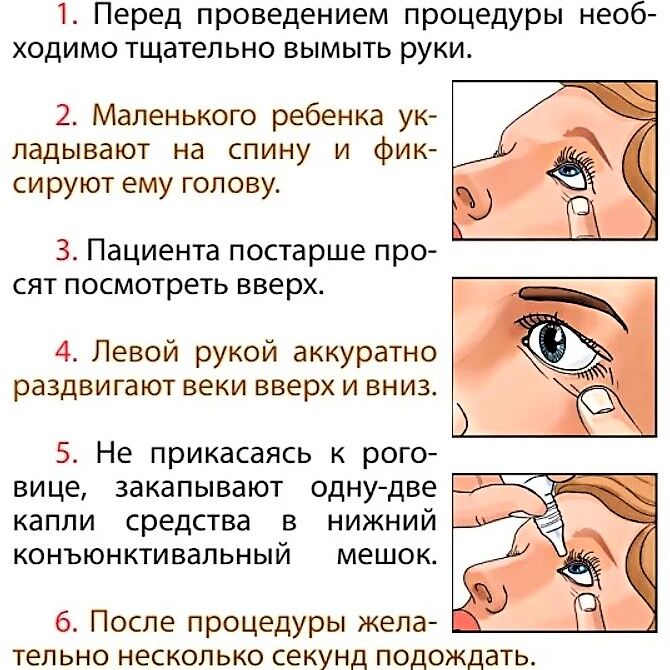 1. Перед проведением процедуры необходимо тщательно вымыть руки.

2. Маленького ребенка укладывают на спину и фиксируют ему голову.

3. Пациента постарше просят посмотреть вверх.

4. Левой рукой аккуратно раздвигают веки вверх и вниз.

5. Не прикасаясь к роговице, закапывают одну-две капли средства в нижний конъюнктивальный мешок.

6. После процедуры желательно несколько секунд подождать.