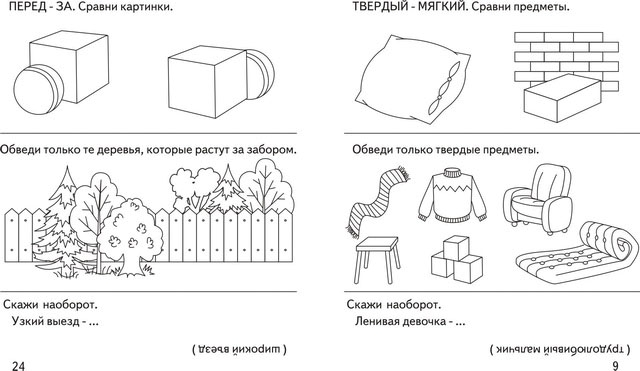 ПЕРЕД - ЗА. Сравни картинки.

Обведи только те деревья, которые растут за забором.

Скажи наоборот.
Узкий выезд - ...

( широкий въезд )

24

ТВЕРДЫЙ - МЯГКИЙ. Сравни предметы.

Обведи только твердые предметы.

Скажи наоборот.
Ленивая девочка - ...

( трудолюбивый мальчик )

9