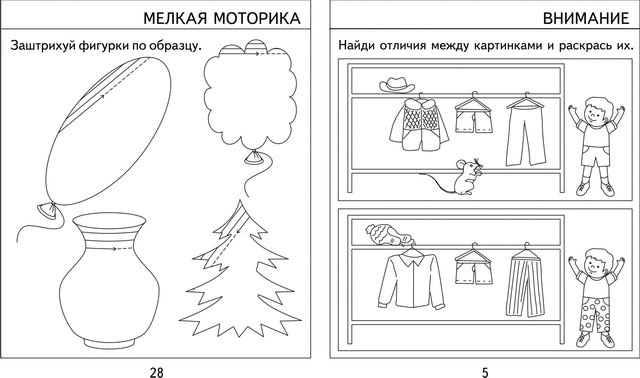 МЕЛКАЯ МОТОРИКА

Заштрихуй фигурки по образцу.

28

ВНИМАНИЕ

Найди отличия между картинками и раскрась их.

5