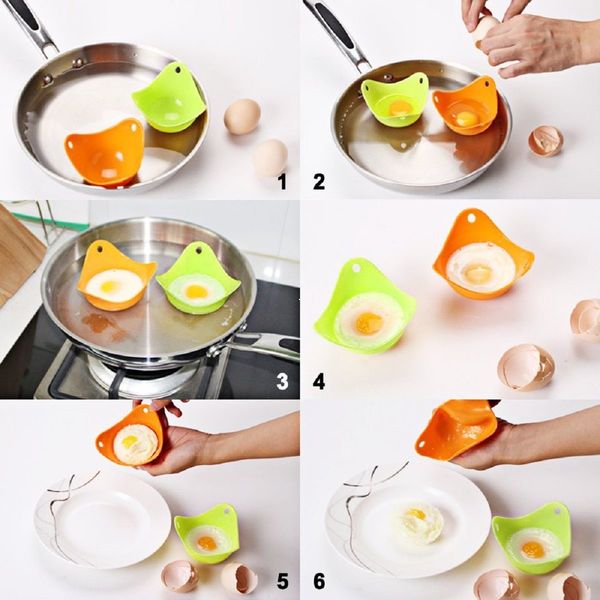 1
2
3
4
5
6