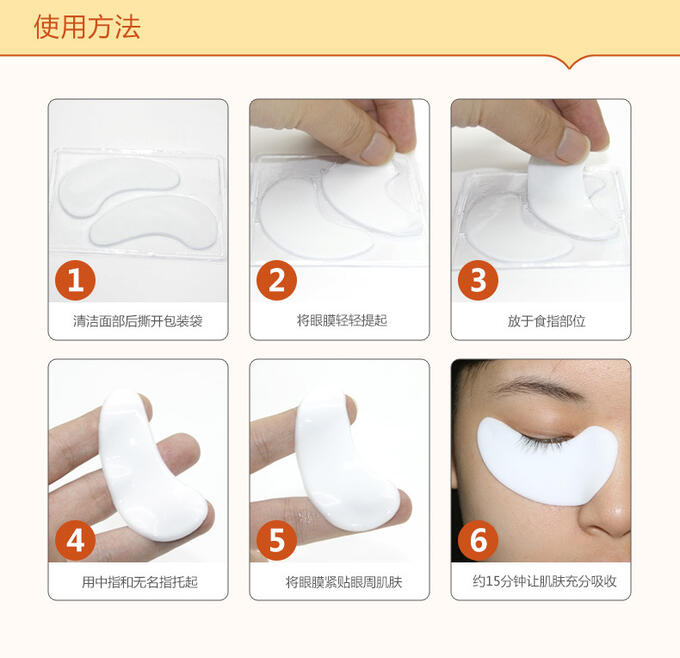 使用方法

1
清洁面部后撕开包装袋

2
将眼膜轻轻提起

3
放于食指部位

4
用中指和无名指托起

5
将眼膜紧贴眼周肌肤

6
约15分钟让肌肤充分吸收