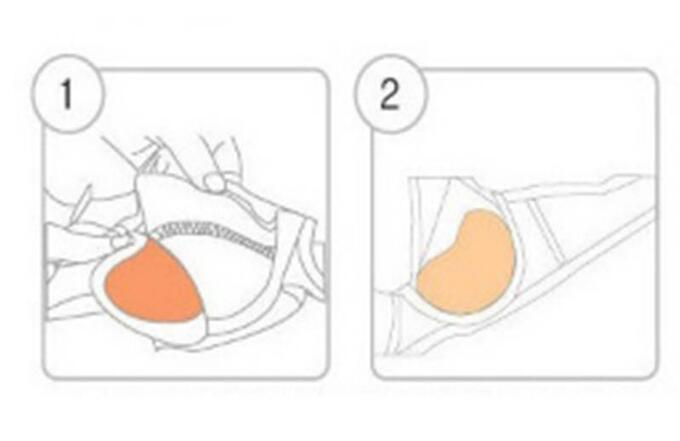 1

2