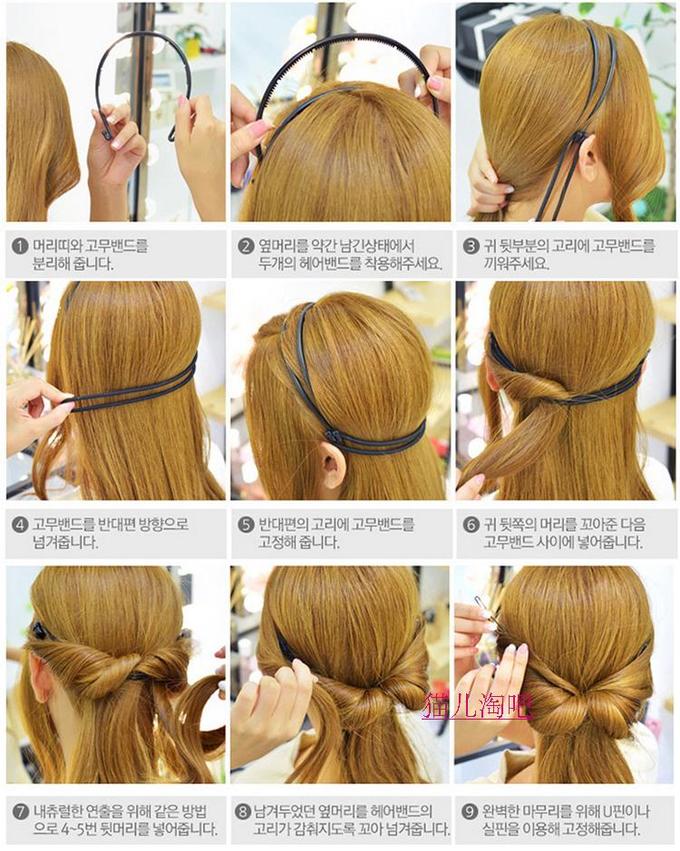 1 머리띠와 고무밴드를 분리해 줍니다.

2 옆머리를 약간 남긴상태에서 두개의 헤어밴드를 착용해주세요.

3 귀 뒷부분의 고리에 고무밴드를 끼워주세요.

4 고무밴드를 반대편 방향으로 넘겨줍니다.

5 반대편의 고리에 고무밴드를 고정해 줍니다.

6 귀 뒷쪽의 머리를 꼬아준 다음 고무밴드 사이에 넣어줍니다.

猫儿淘吧

7 내츄럴한 연출을 위해 같은 방법으로 4~5번 뒷머리를 넣어줍니다.

8 남겨두었던 옆머리를 헤어밴드의 고리가 감춰지도록 꼬아 넘겨줍니다.

9 완벽한 마무리를 위해 U핀이나 실핀을 이용해 고정해줍니다.