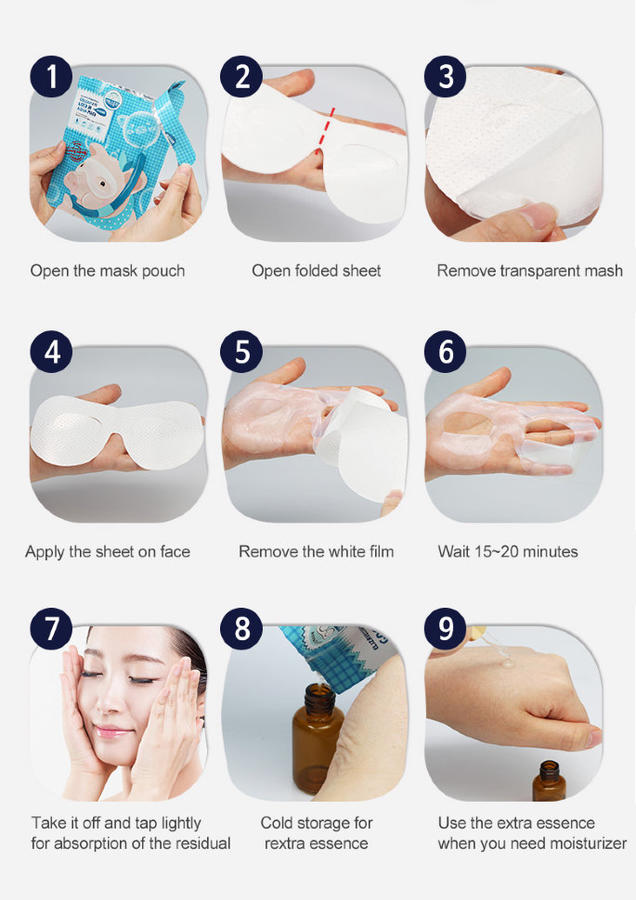 1

Open the mask pouch

2

Open folded sheet

3

Remove transparent mash

4

Apply the sheet on face

5

Remove the white film

6

Wait 15~20 minutes

7

Take it off and tap lightly for absorption of the residual

8

Cold storage for rextra essence

9

Use the extra essence when you need moisturizer