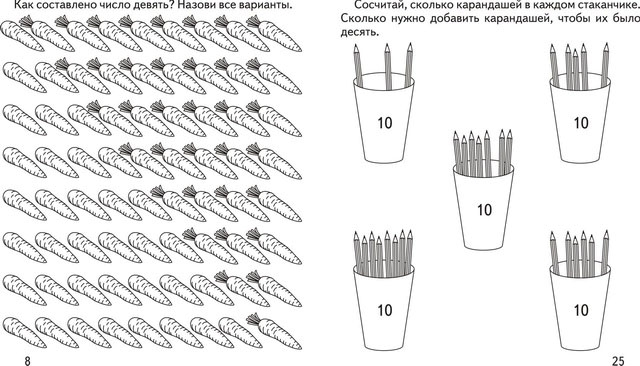 Как составлено число девять? Назови все варианты.

8

Сосчитай, сколько карандашей в каждом стаканчике. Сколько нужно добавить карандашей, чтобы их было десять.

10

10

10

10

10

25